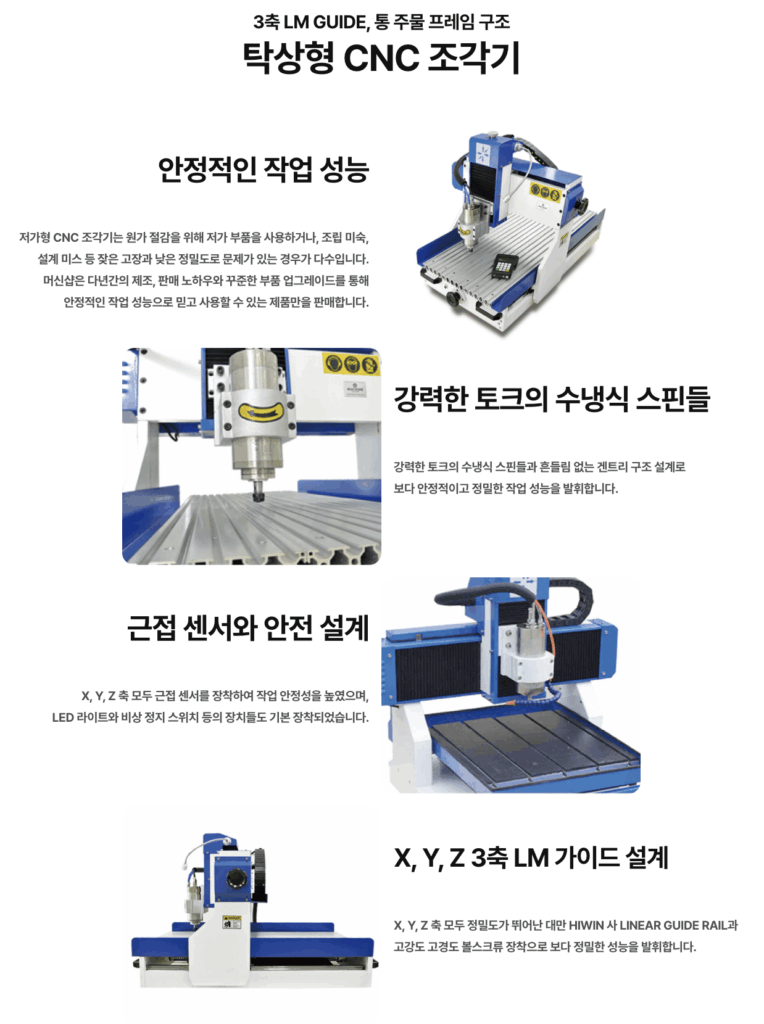 3축 LM GUIDE, 통 주물 프레임 구조
탁상형 CNC 조각기

안정적인 작업 성능

저가형 CNC 조각기는 원가 절감을 위해 저가 부품을 사용하거나, 조립 미숙, 설계 미스 등 잦은 고장과 낮은 정밀도로 문제가 있는 경우가 다수입니다. 머신샵은 다년간의 제조, 판매 노하우와 꾸준한 부품 업그레이드를 통해 안정적인 작업 성능으로 믿고 사용할 수 있는 제품만을 판매합니다.

강력한 토크의 수냉식 스핀들

강력한 토크의 수냉식 스핀들과 흔들림 없는 겐트리 구조 설계로 보다 안정적이고 정밀한 작업 성능을 발휘합니다.

근접 센서와 안전 설계

X, Y, Z 축 모두 근접 센서를 장착하여 작업 안정성을 높였으며, LED 라이트와 비상 정지 스위치 등의 장치들도 기본 장착되었습니다.

X, Y, Z 3축 LM 가이드 설계

X, Y, Z 축 모두 정밀도가 뛰어난 대만 HIWIN 사 LINEAR GUIDE RAIL과 고강도 고경도 볼스크류 장착으로 보다 정밀한 성능을 발휘합니다.